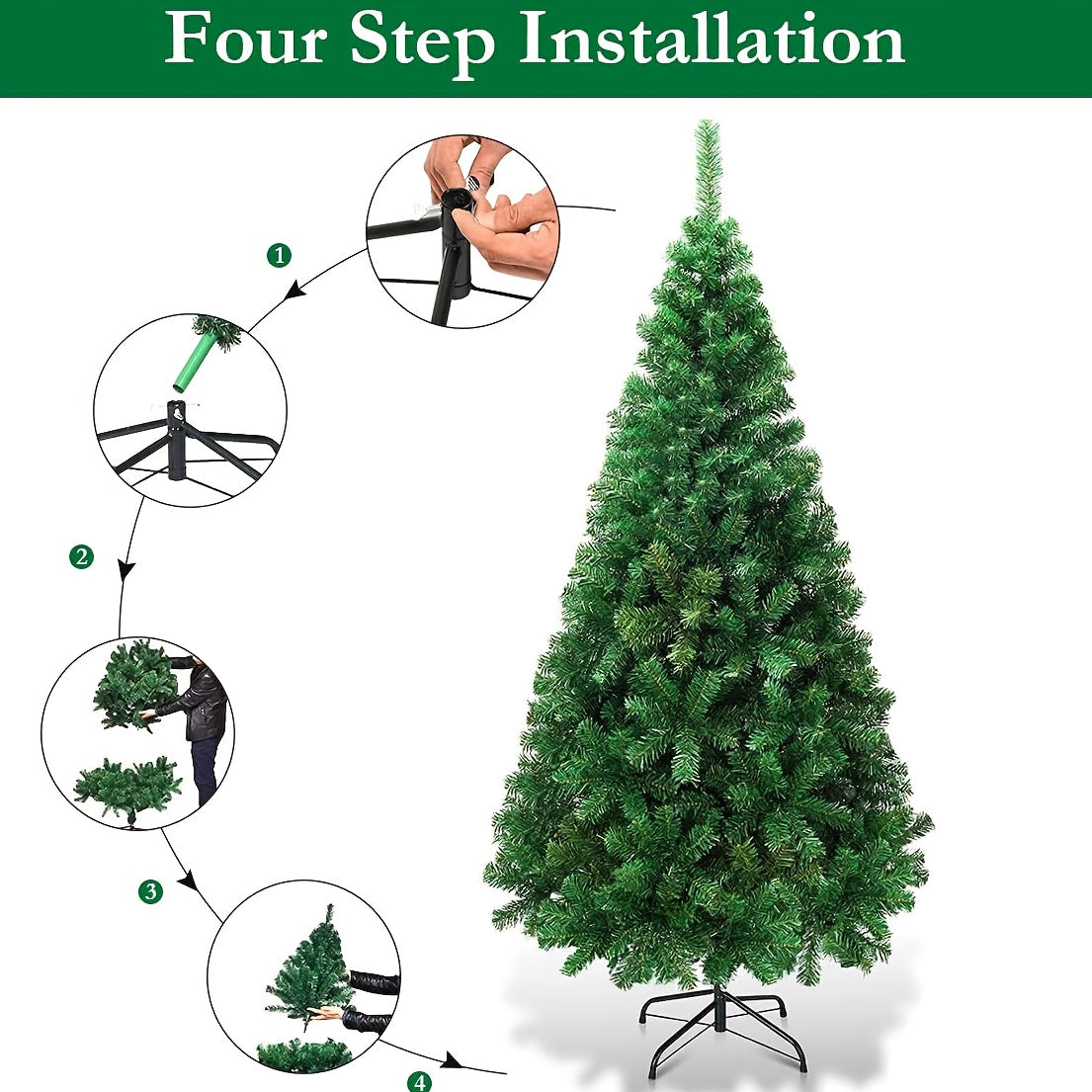 Four Step Installation

1

2

3

4