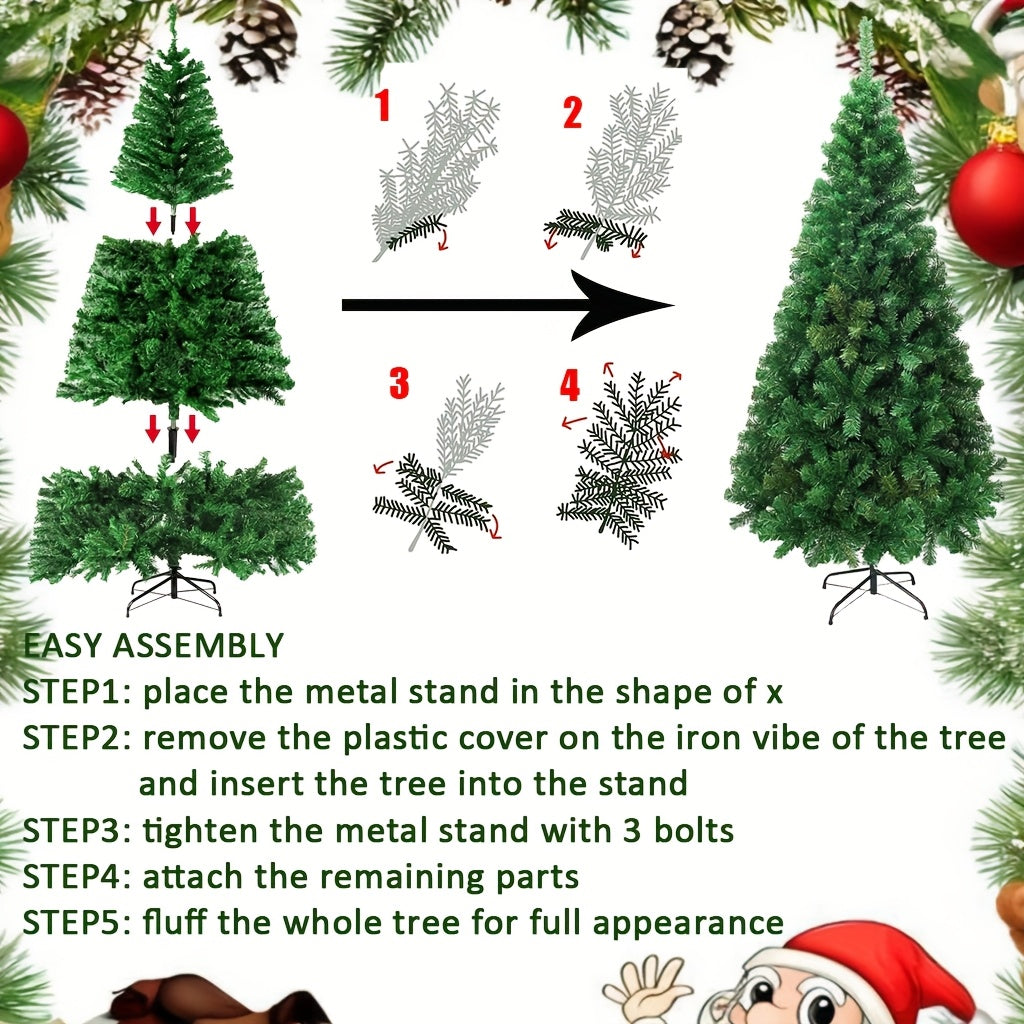 1
2
3
4

EASY ASSEMBLY
STEP1: place the metal stand in the shape of x
STEP2: remove the plastic cover on the iron vibe of the tree and insert the tree into the stand
STEP3: tighten the metal stand with 3 bolts
STEP4: attach the remaining parts
STEP5: fluff the whole tree for full appearance